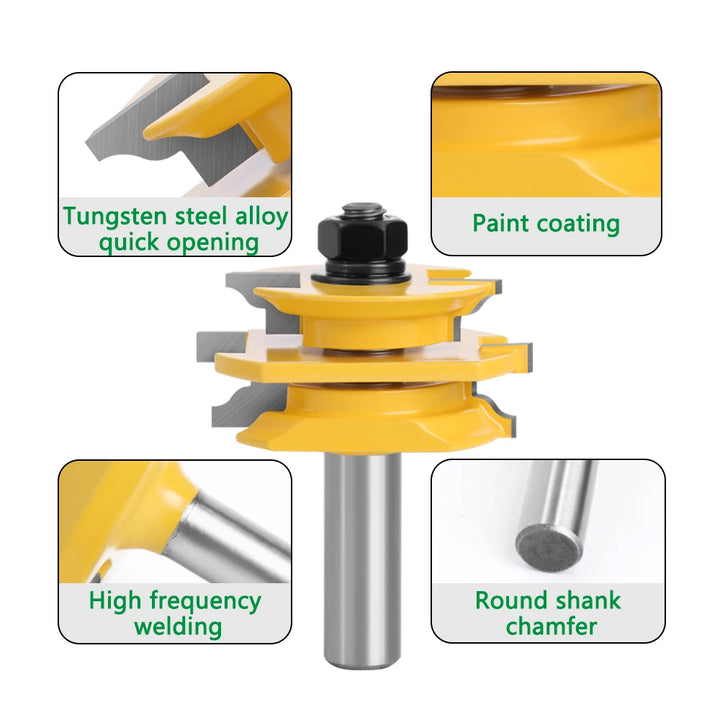 Tungsten steel alloy quick opening

Paint coating

High frequency welding

Round shank chamfer